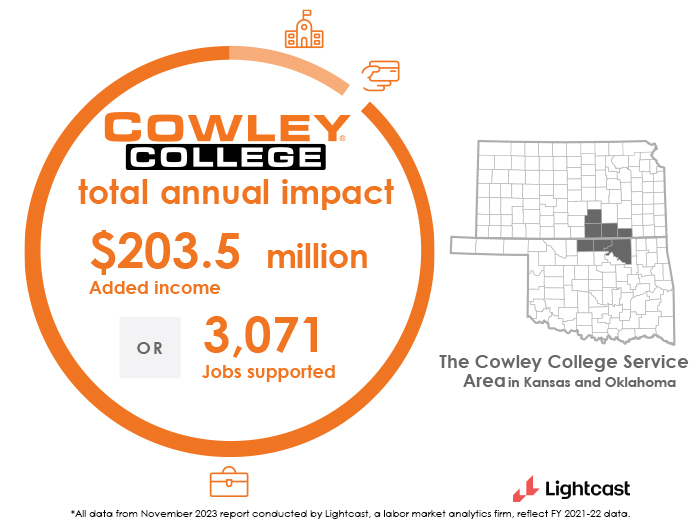 COWLEY®
COLLEGE
total annual impact

$203.5 million
Added income

OR

3,071
Jobs supported

The Cowley College Service Area in Kansas and Oklahoma

Lightcast

*All data from November 2023 report conducted by Lightcast, a labor market analytics firm, reflect FY 2021-22 data.